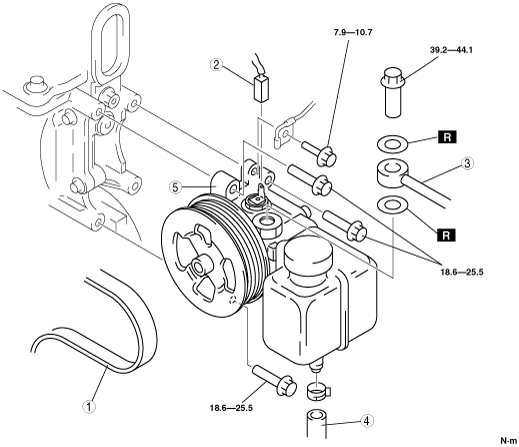 7.9—10.7

39.2—44.1

2

R

3

5

R

18.6—25.5

1

18.6—25.5

4

N·m