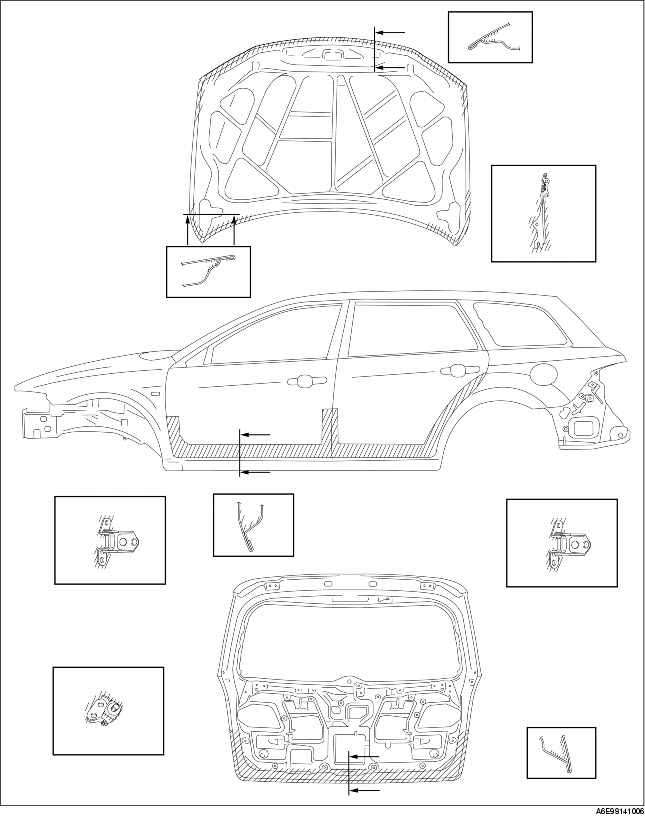 A6E98141006