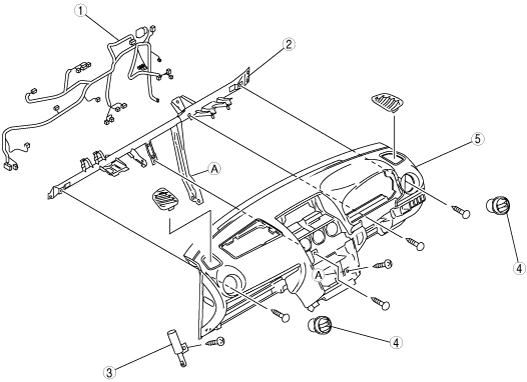 1
2
5
A
4
A
4
3