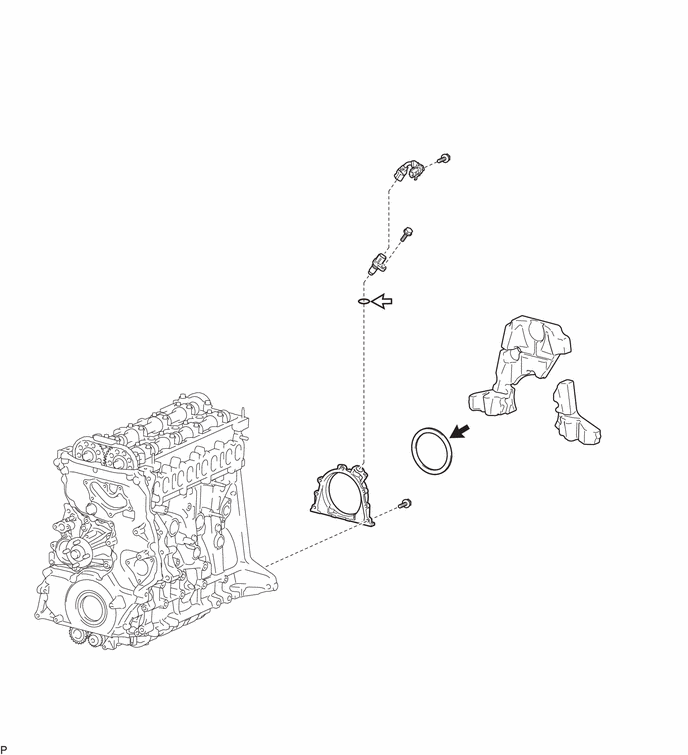 P