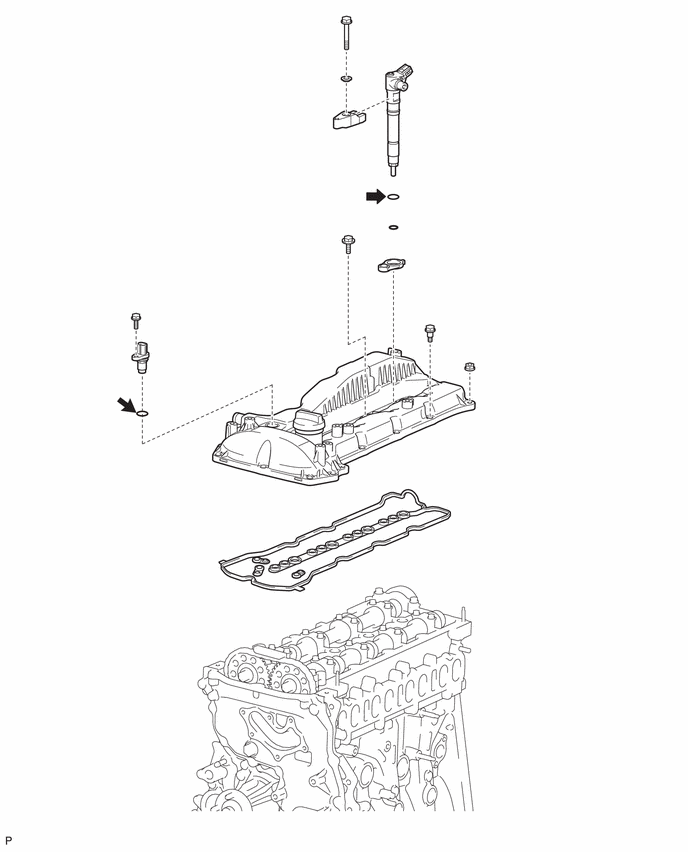 P