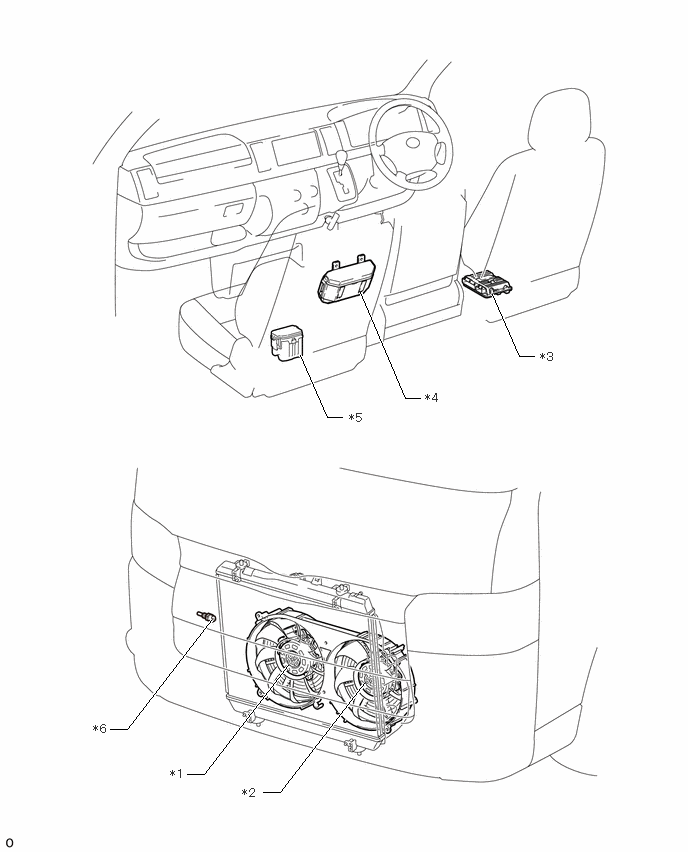 *3

*4

*5

*6

*1

*2

o