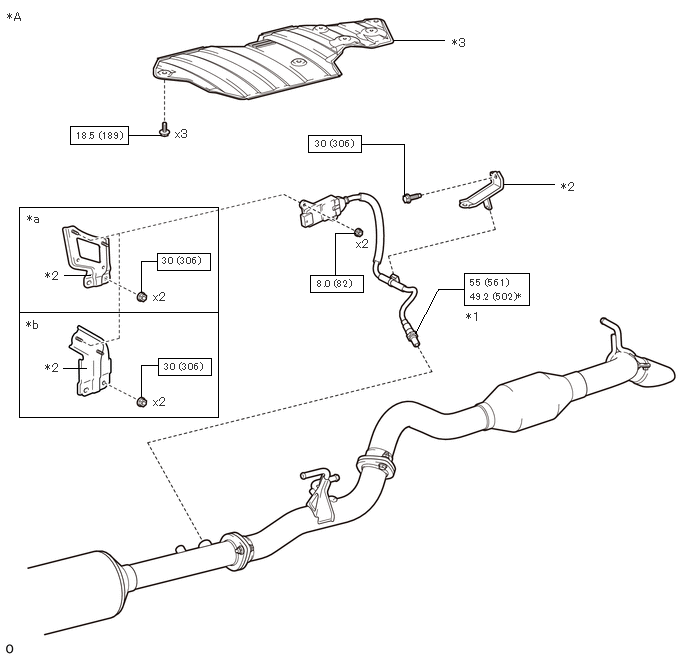 *A

*3

18.5 (189)

x3

30 (306)

*2

*a

*2

30 (306)

x2

x2

8.0 (82)

55 (561)
49.2 (502)*

*1

*b

*2

30 (306)

x2

O