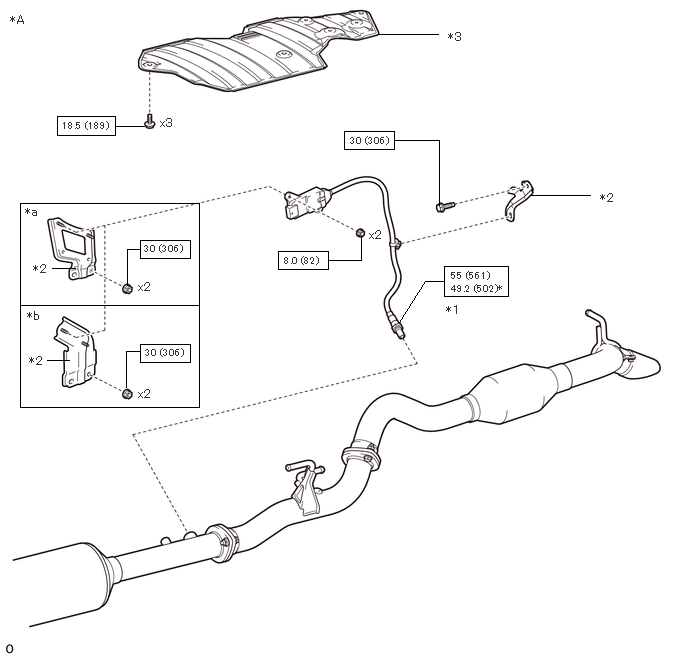 *A

*3

18.5 (189)

x3

30 (306)

*2

*a

*2

30 (306)

x2

x2

8.0 (82)

55 (561)
49.2 (502)*

*1

*b

*2

30 (306)

x2

0