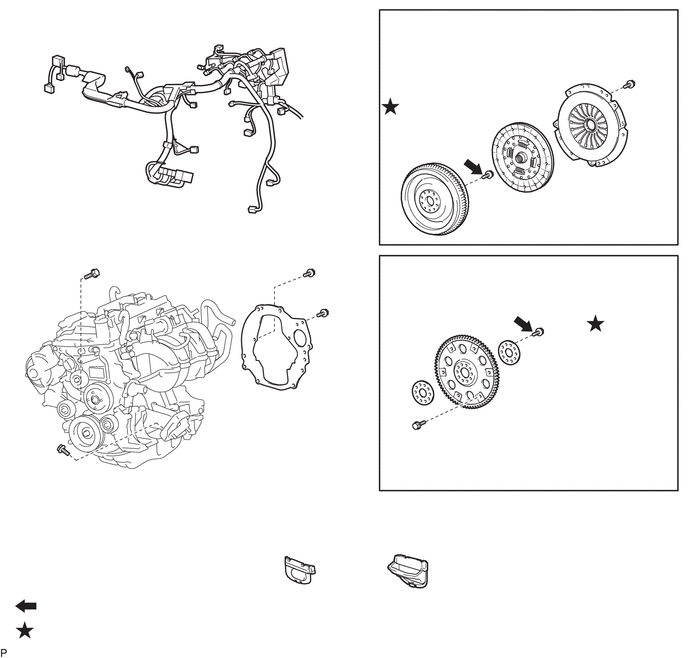 P