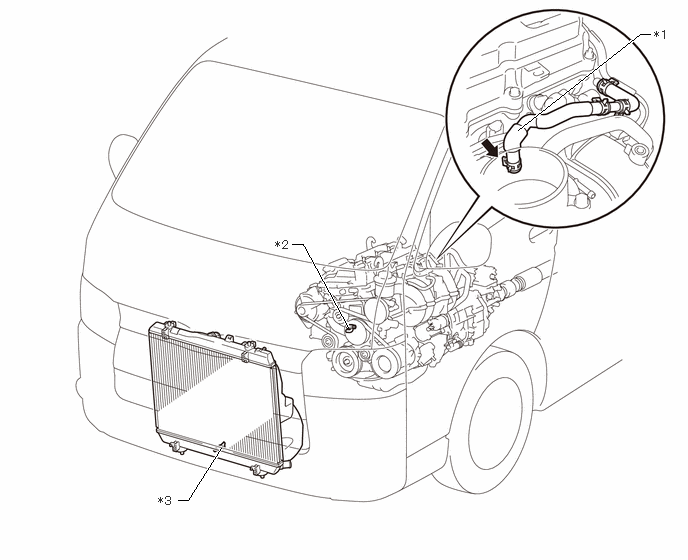 *1

*2

*3