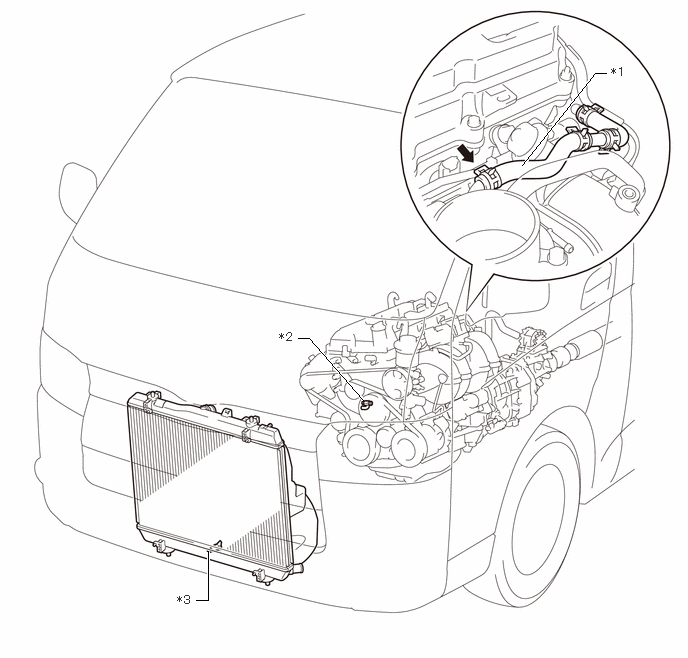 *1

*2

*3