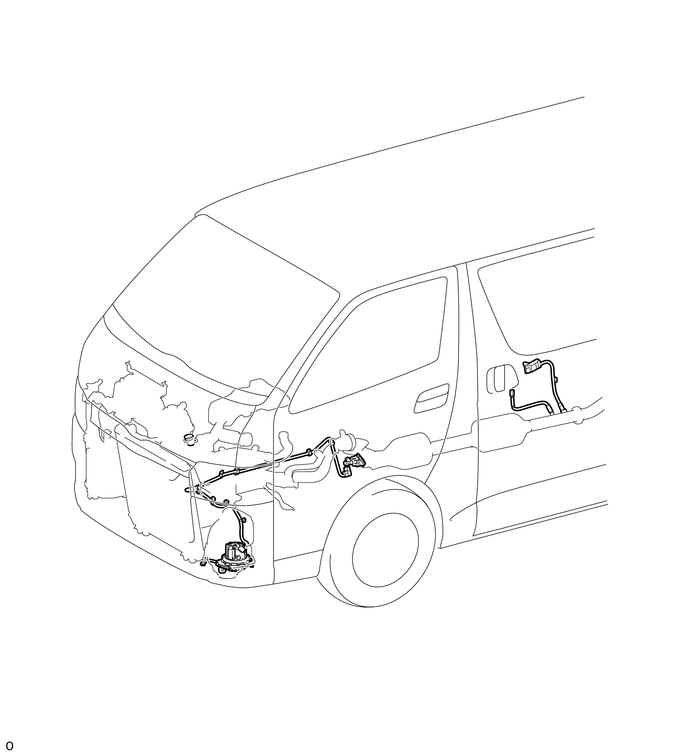 o