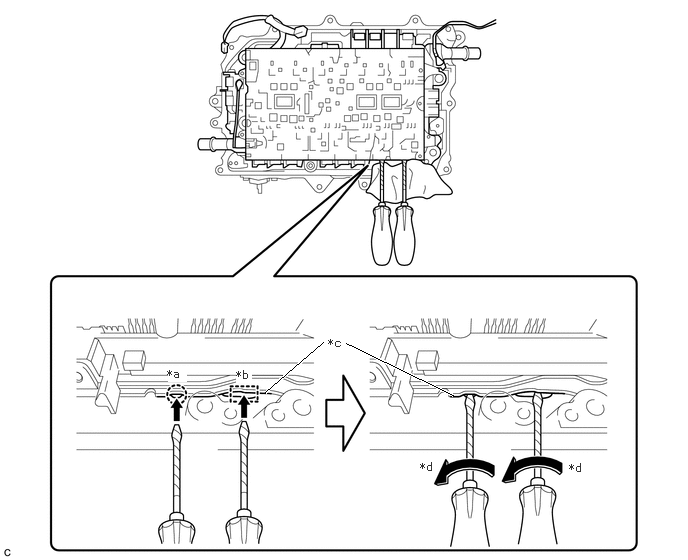 *a
*b
*c
*d
*d
C