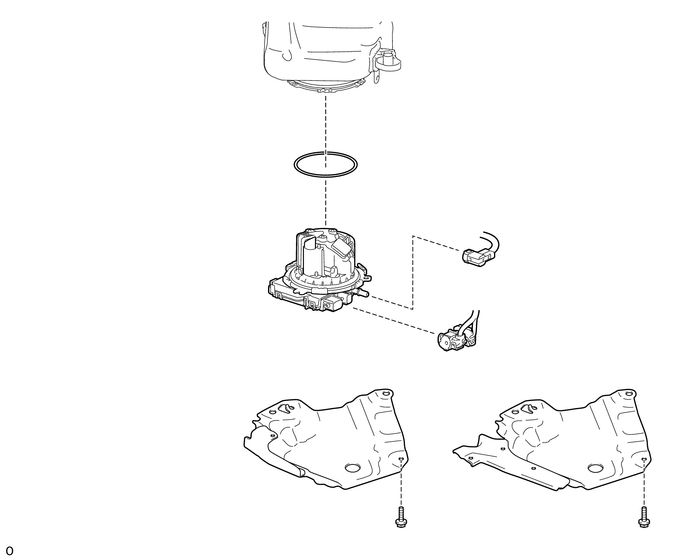 o