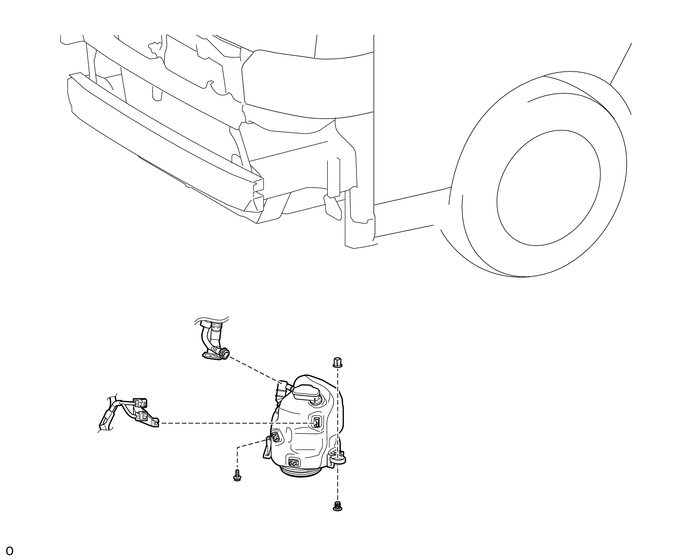 o