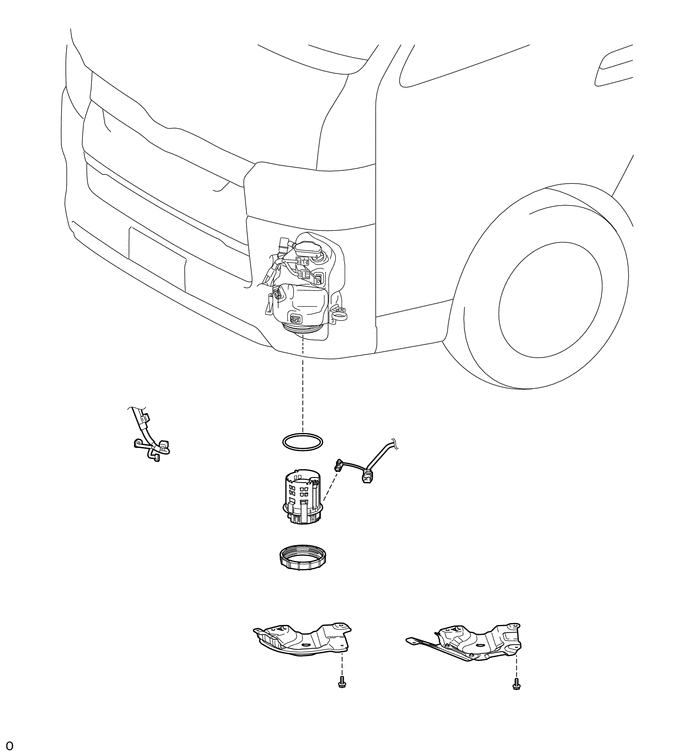 o