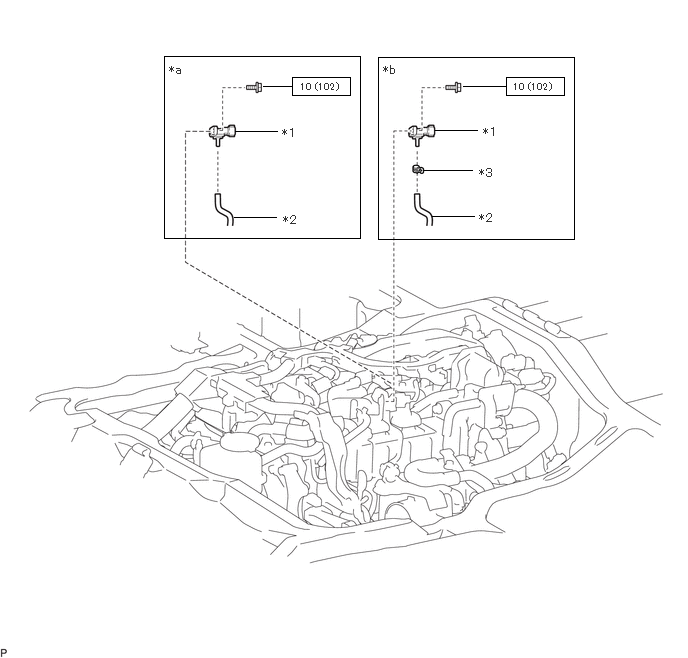 *a

10 (102)

*1

*2

*b

10 (102)

*1

*3

*2

P