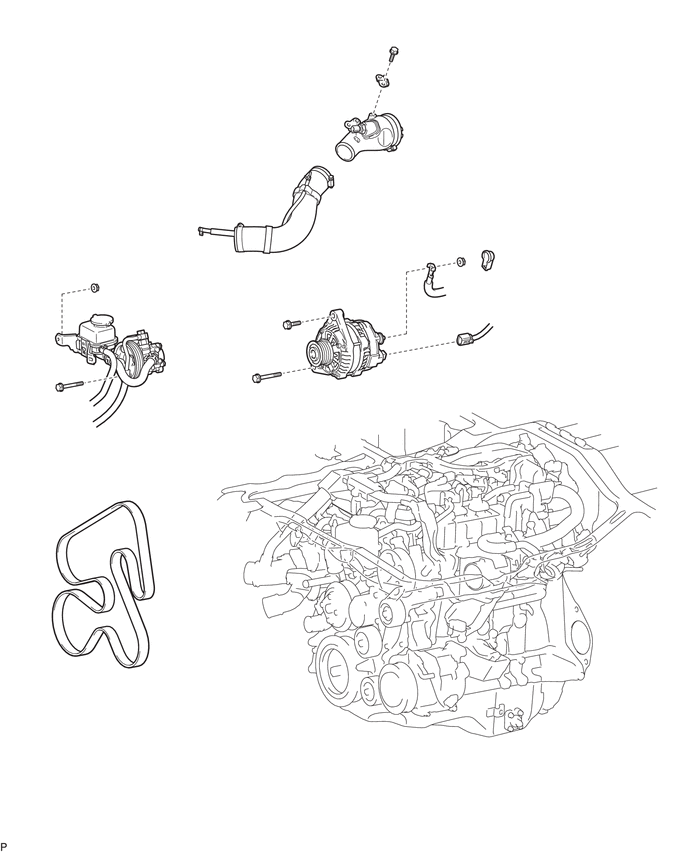 P