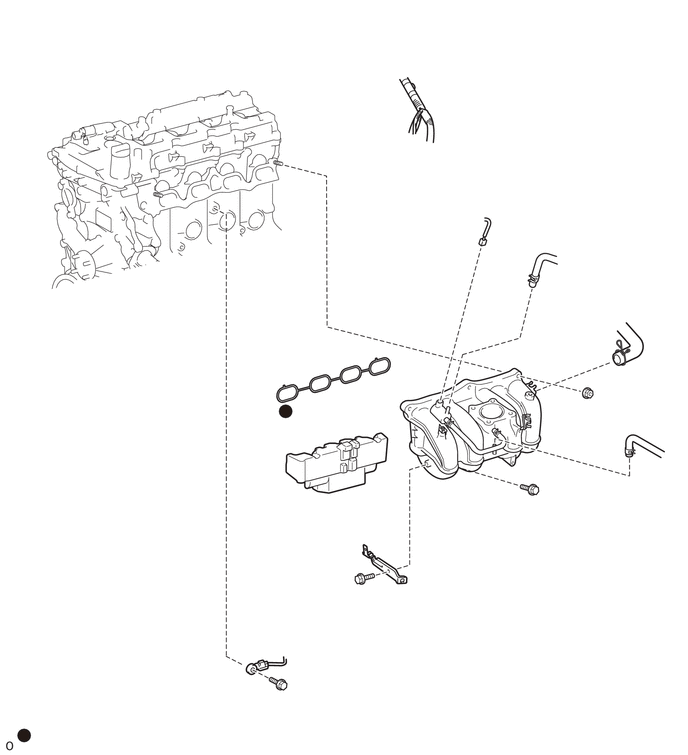 0