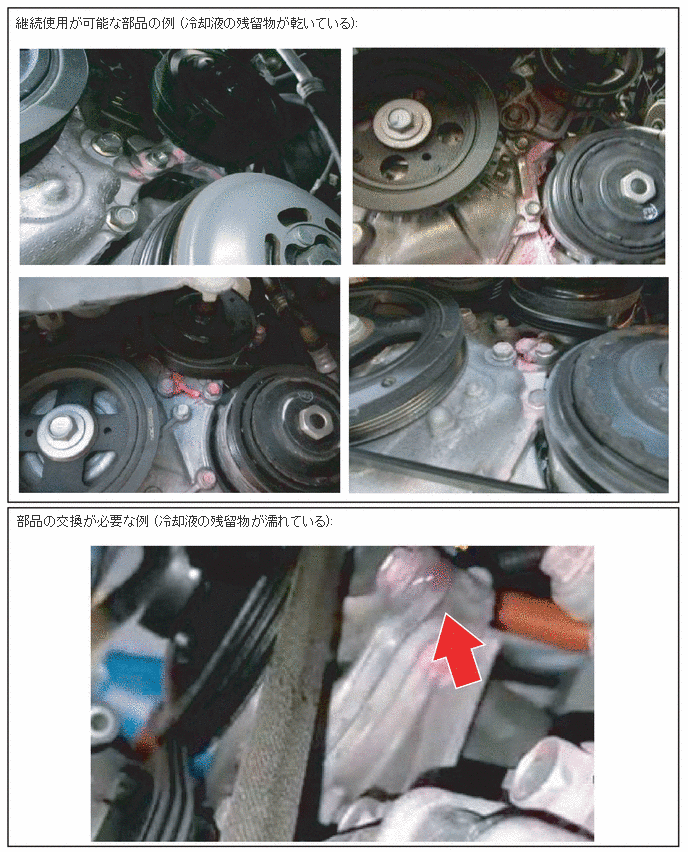 継続使用が可能な部品の例 (冷却液の残留物が乾いている):

部品の交換が必要な例 (冷却液の残留物が濡れている):