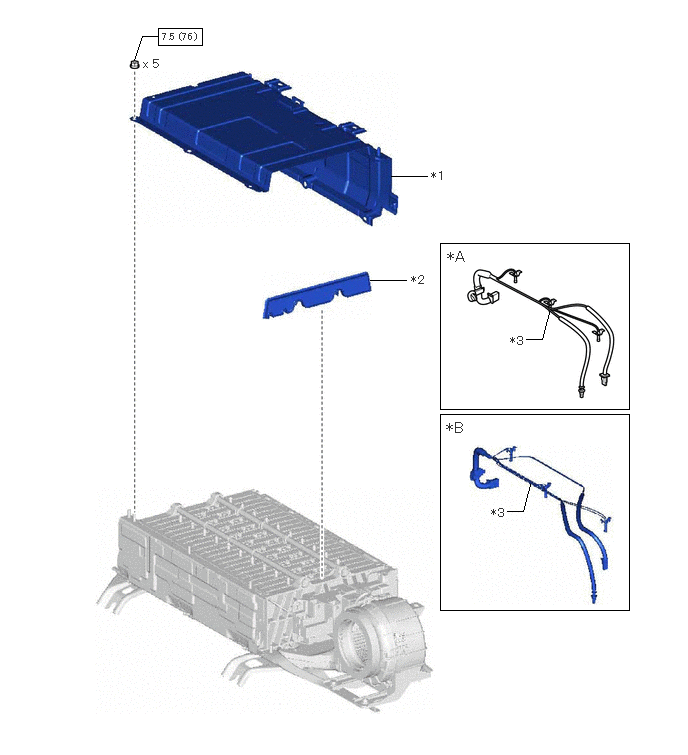 7.5 (76)

x 5

*1

*2

*A

*3

*B

*3