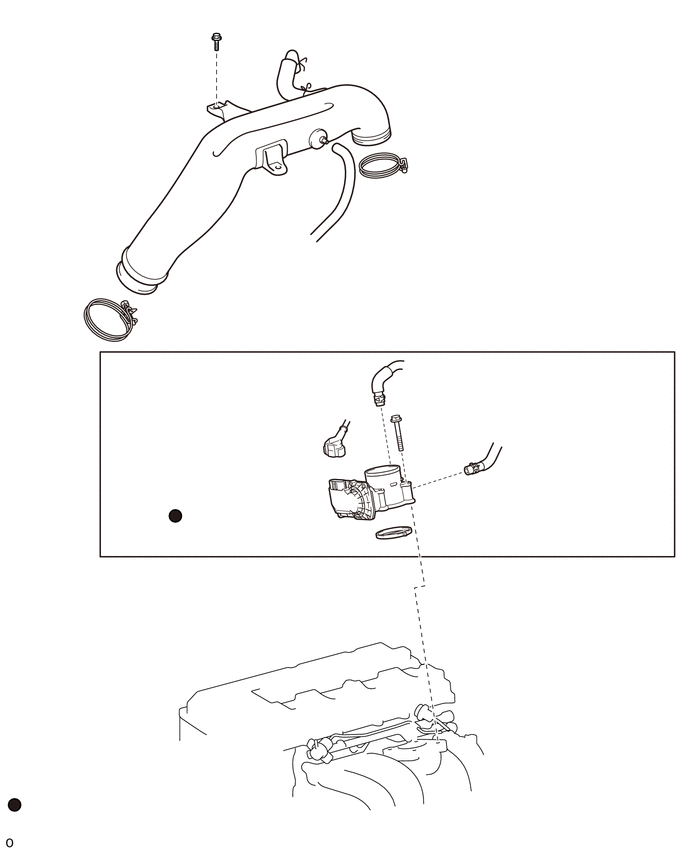 o