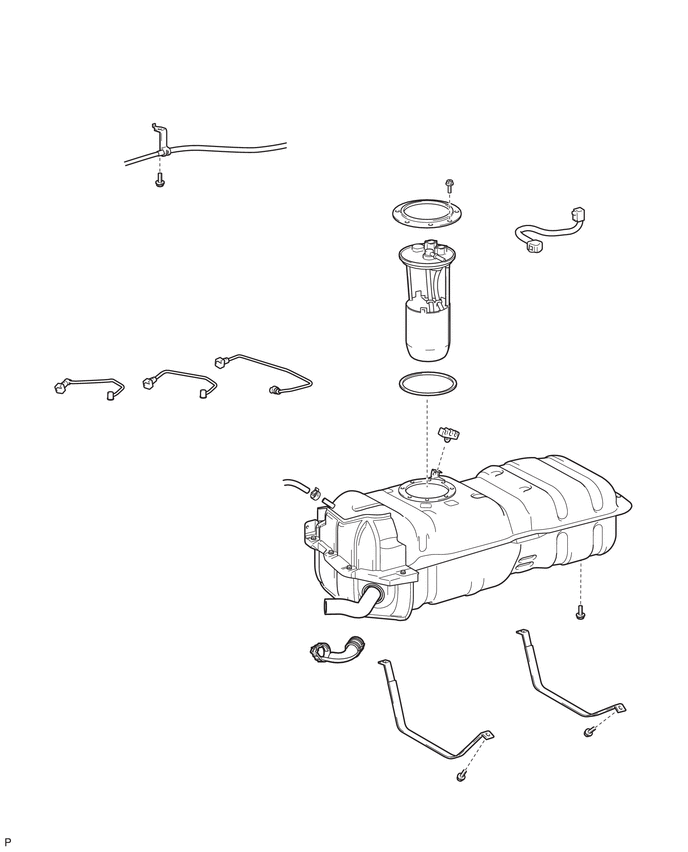 P