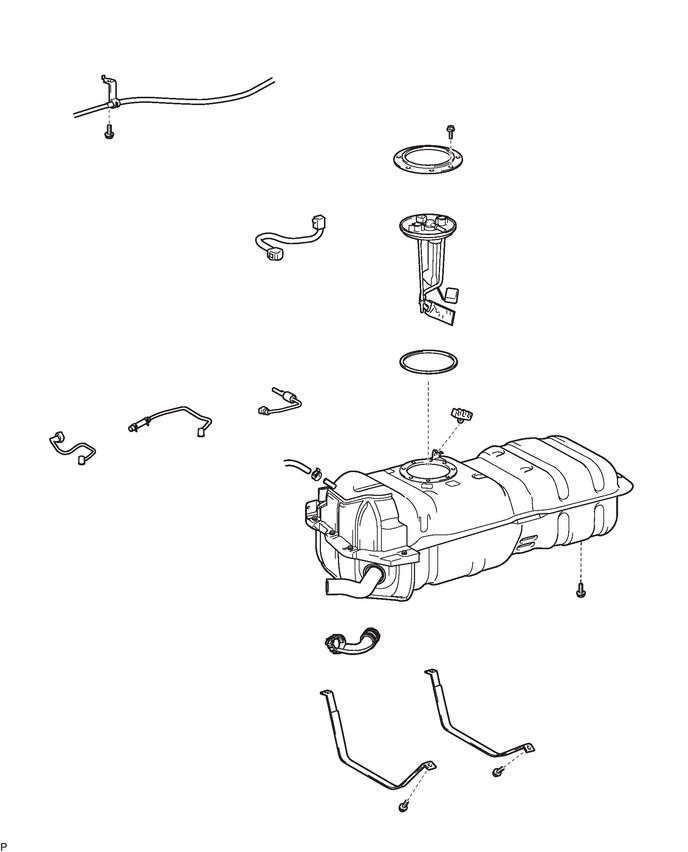 P