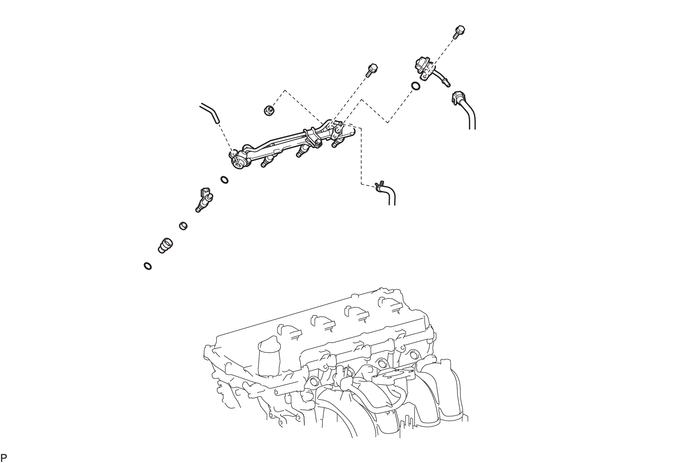 P