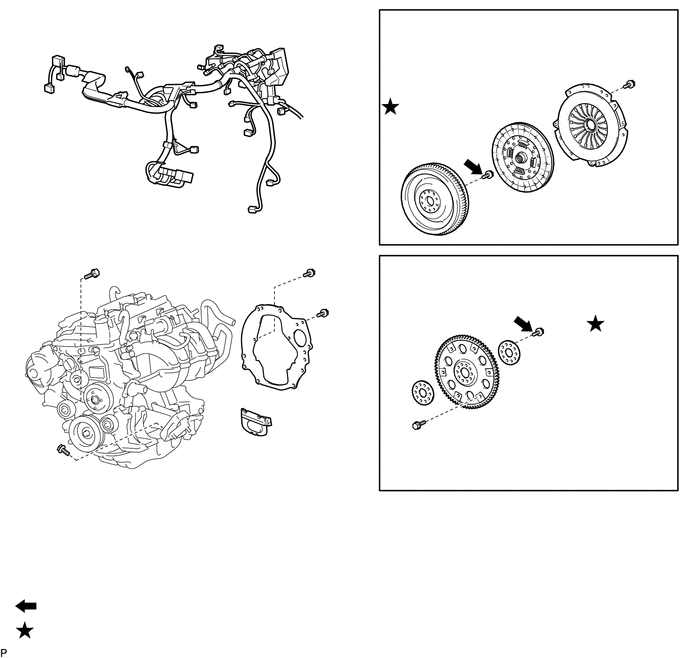 P