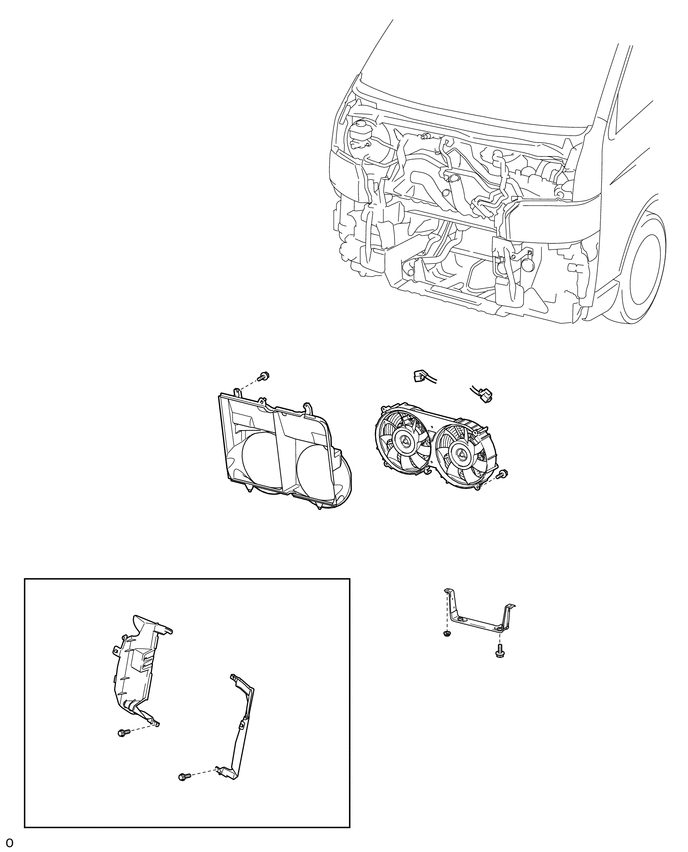 O