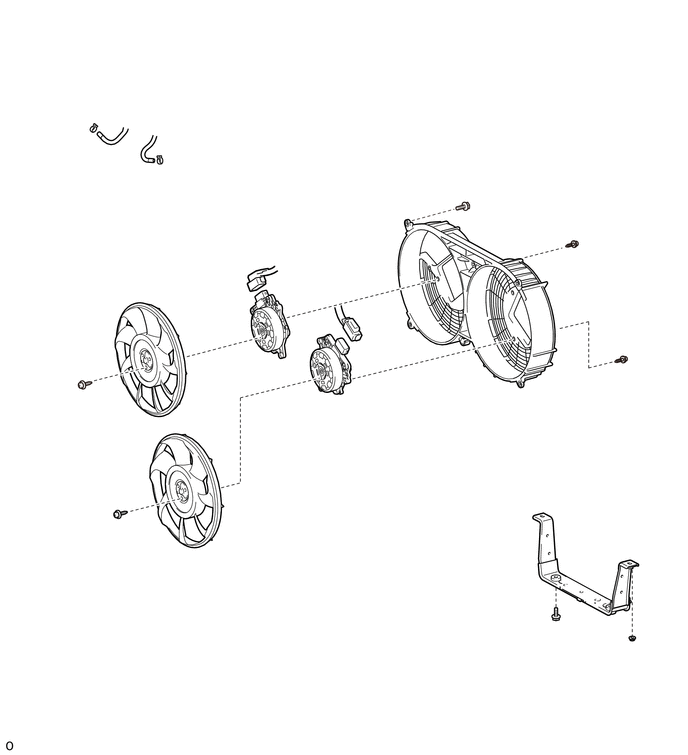 O