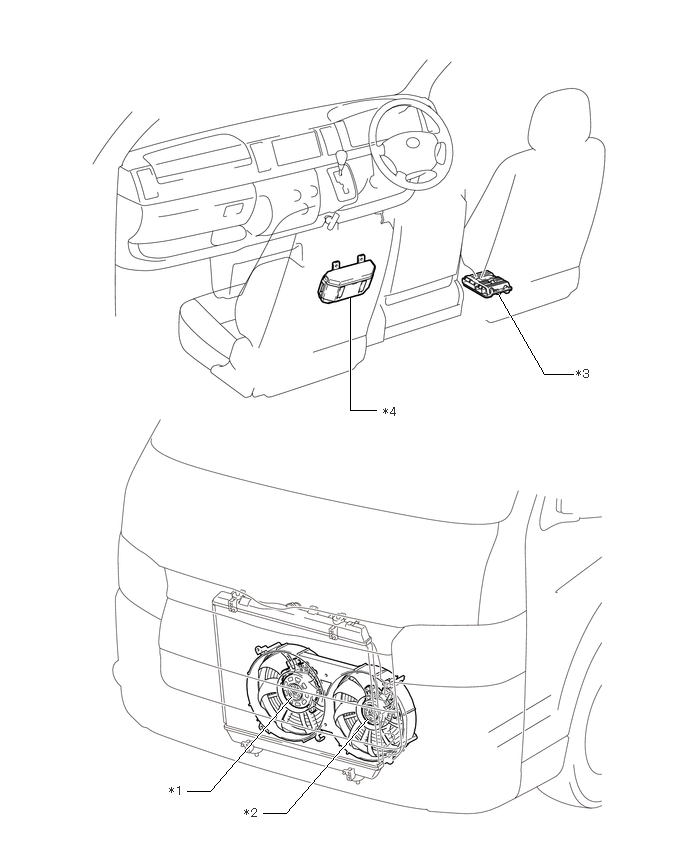 *3

*4

*1

*2