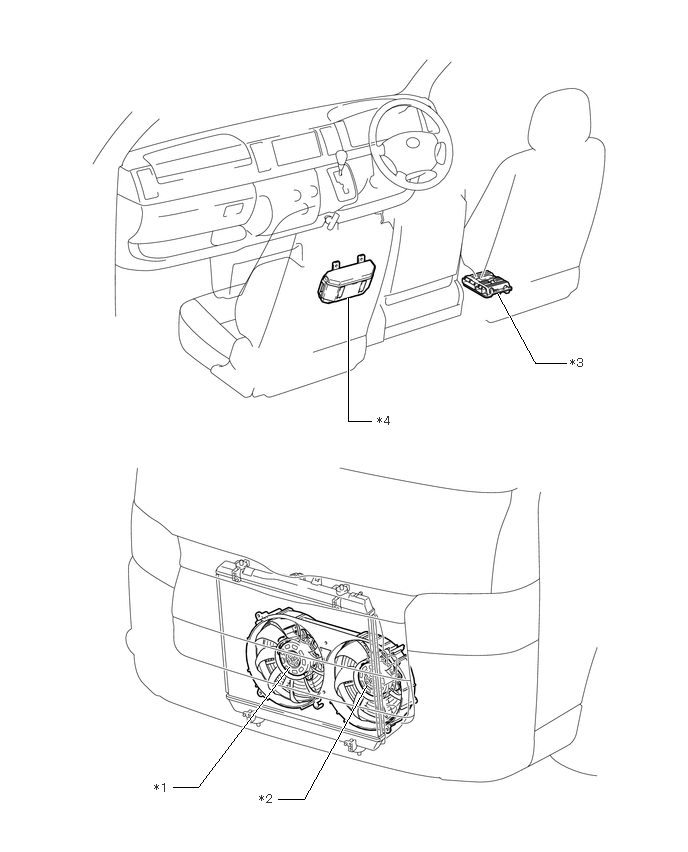 *3

*4

*1

*2