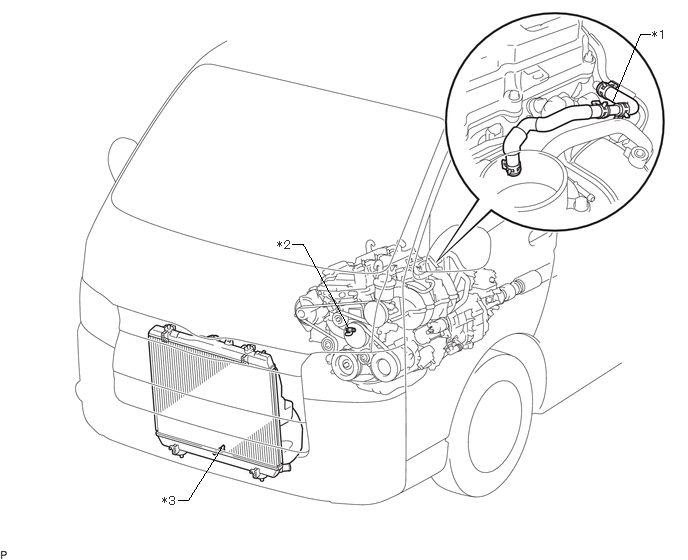 *1

*2

*3

P