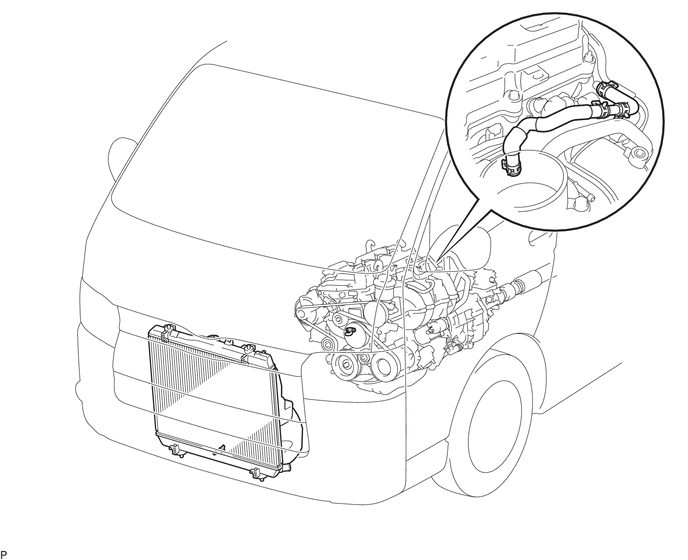 P