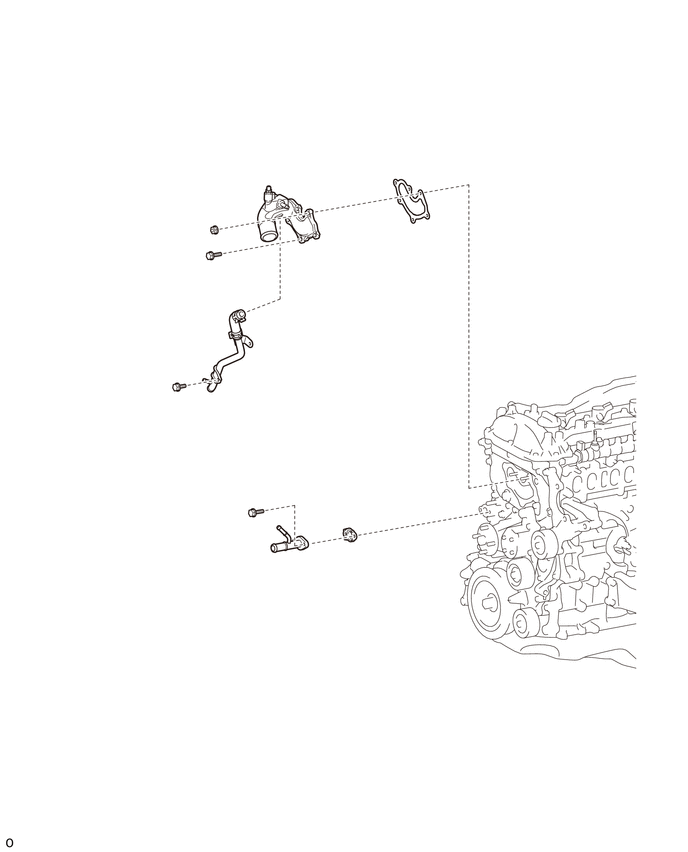 o