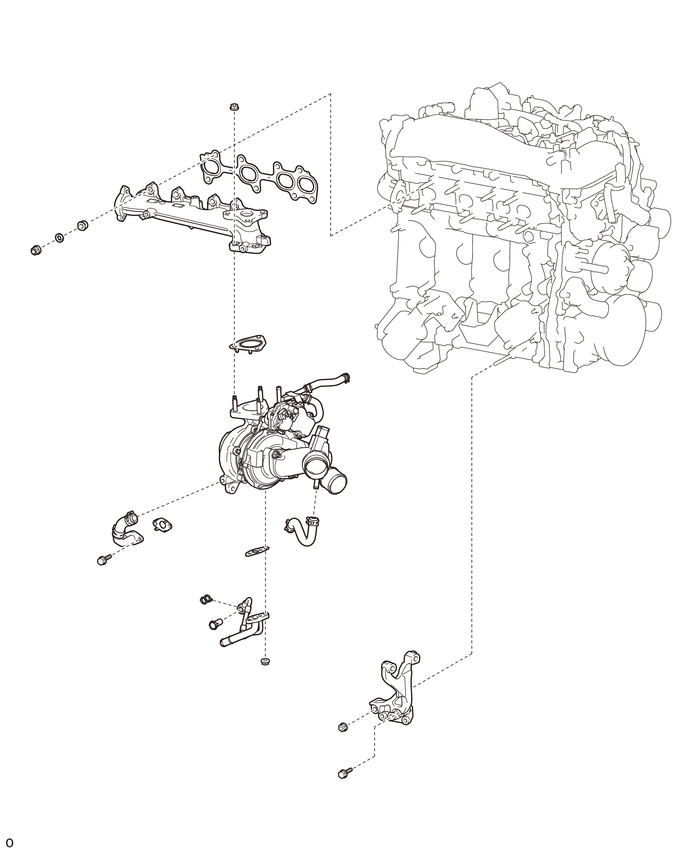 o