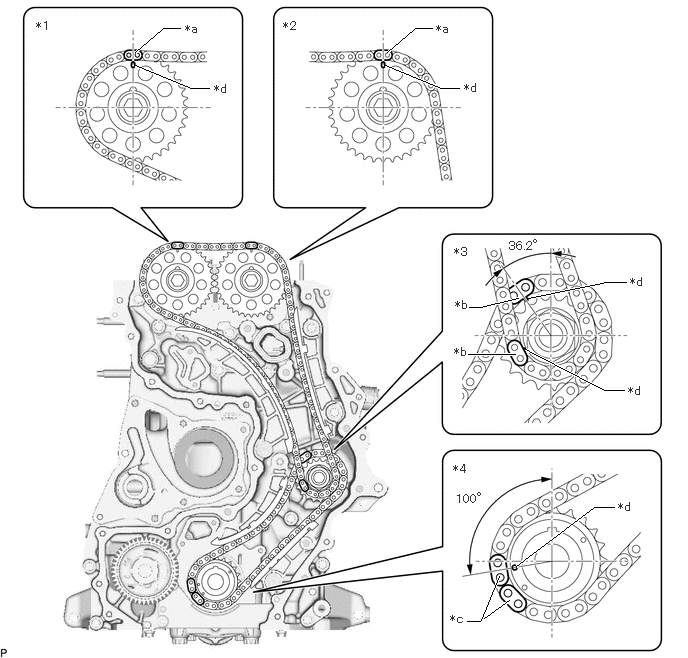 *1
*a
*d
*2
*a
*d
*3
36.2°
*d
*b
*b
*d
*4
100°
*d
*c
P