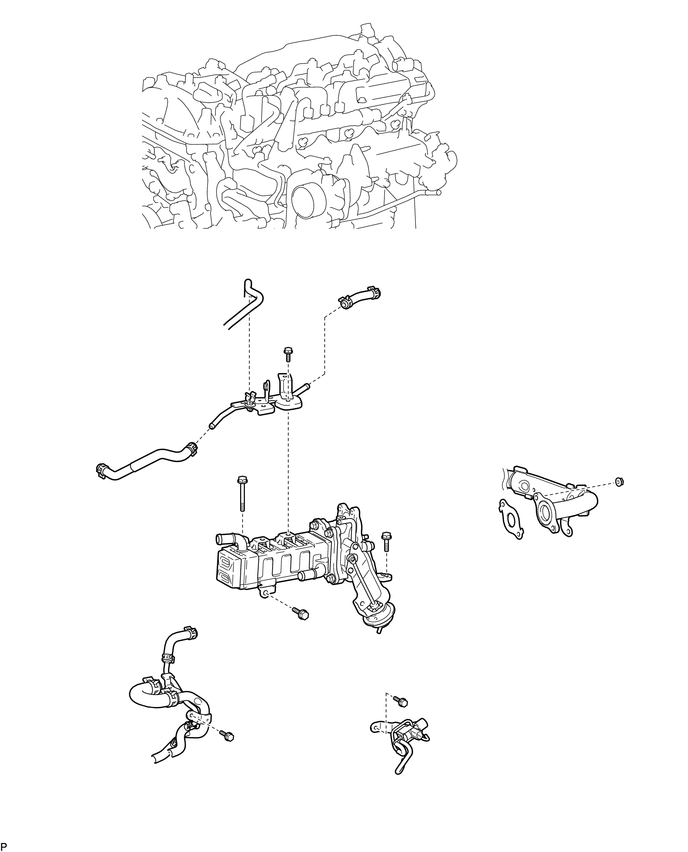 P