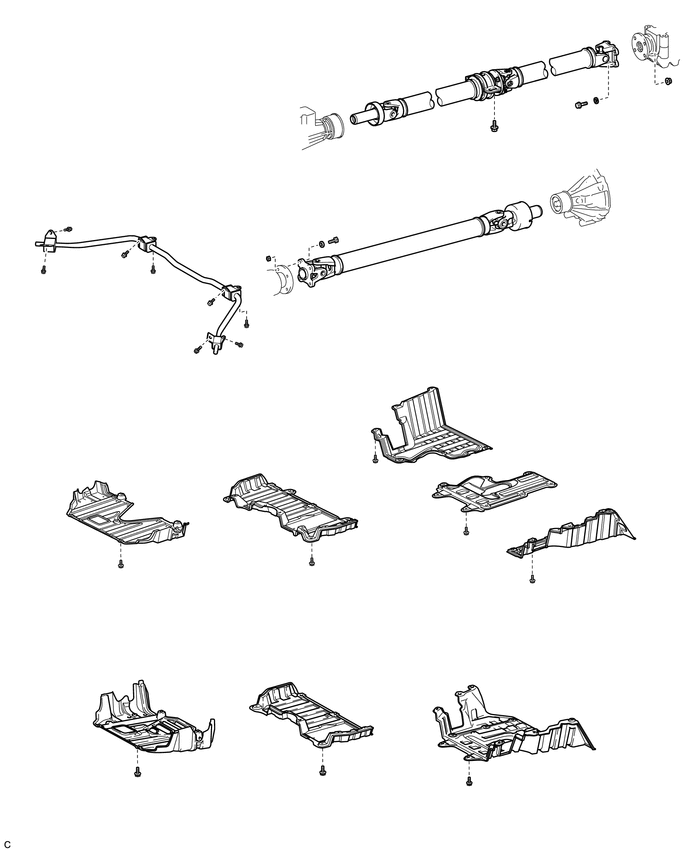 C