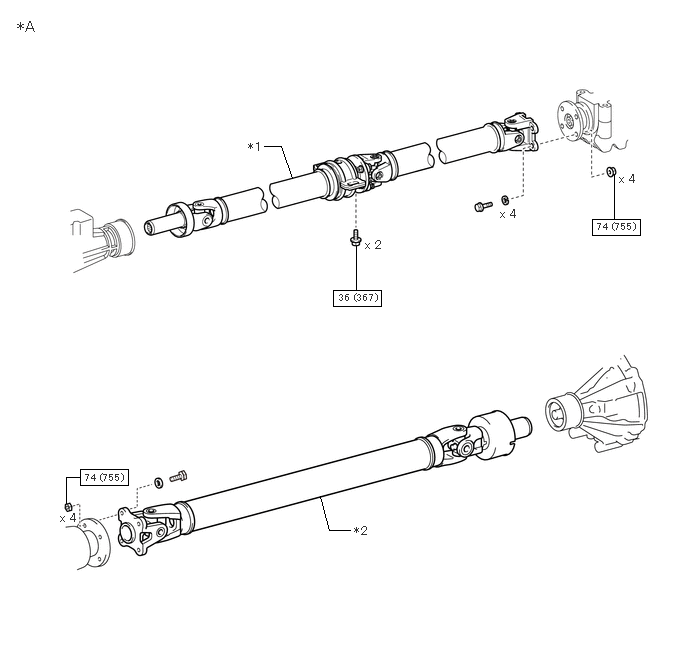 *A

*1

x 4

x 4

74 (755)

x 2

36 (367)

74 (755)

x 4

*2