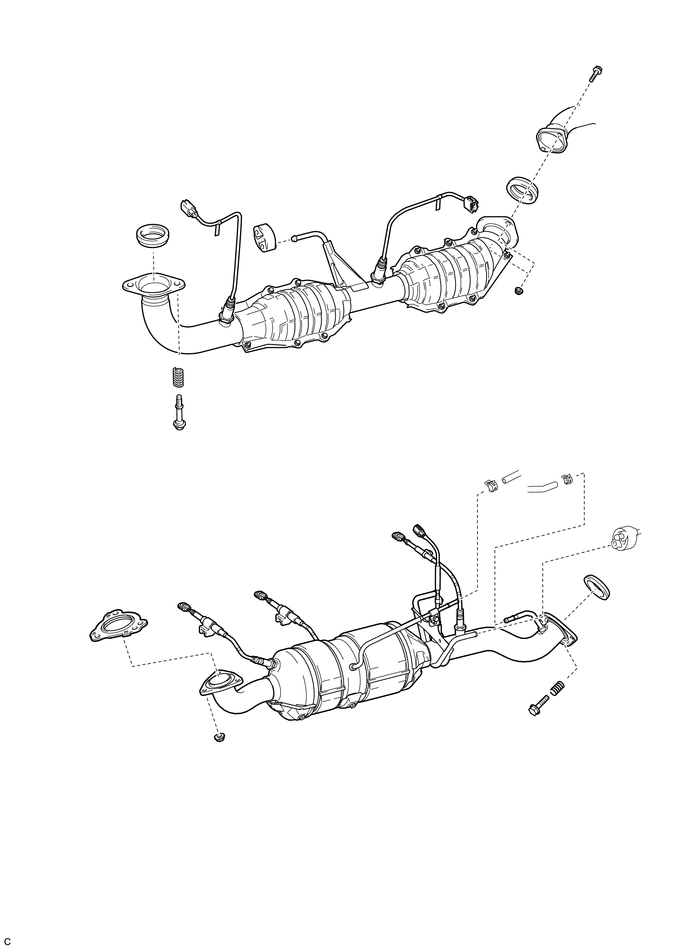 C