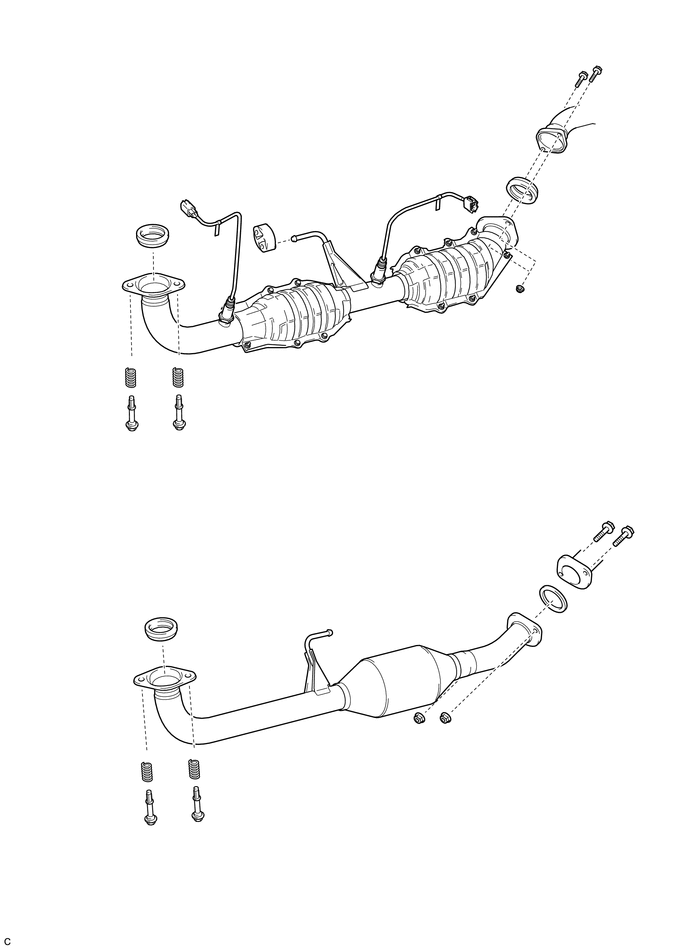 C