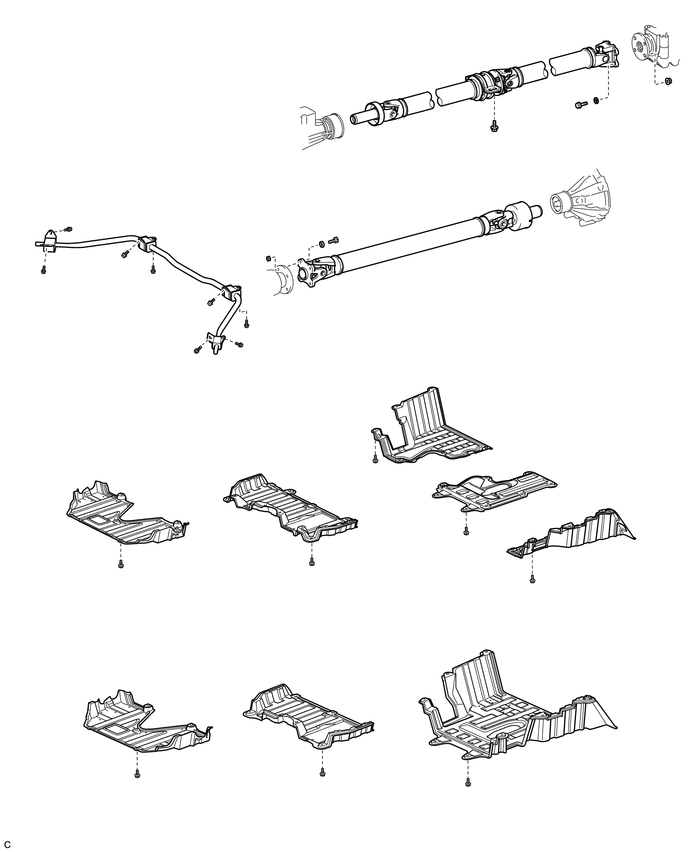 C