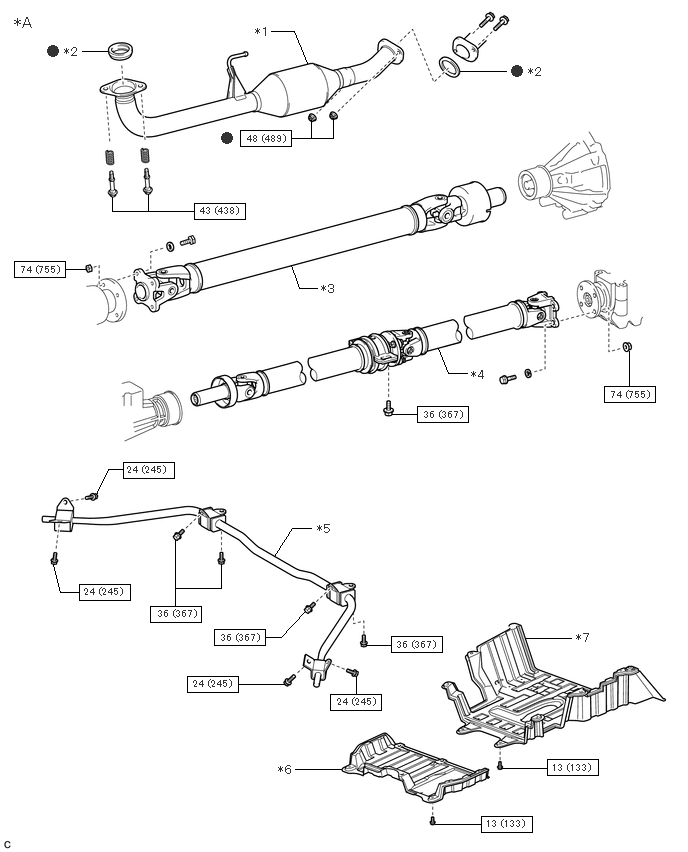 *A

*1

*2

*2

48 (489)

43 (438)

74 (755)

*3

*4

74 (755)

36 (367)

24 (245)

*5

24 (245)

36 (367)

36 (367)

36 (367)

*7

24 (245)

24 (245)

*6

13 (133)

13 (133)

C