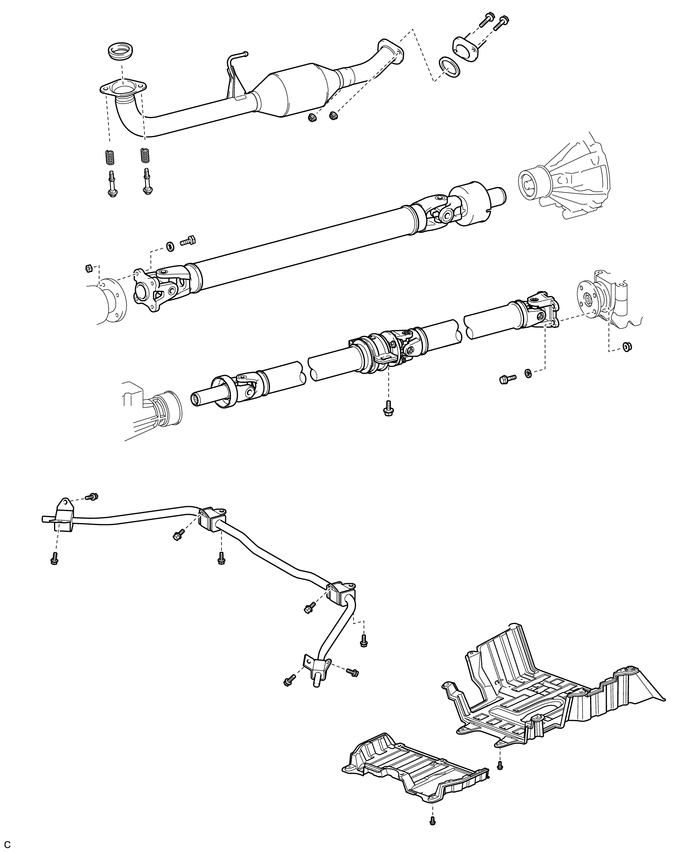 C