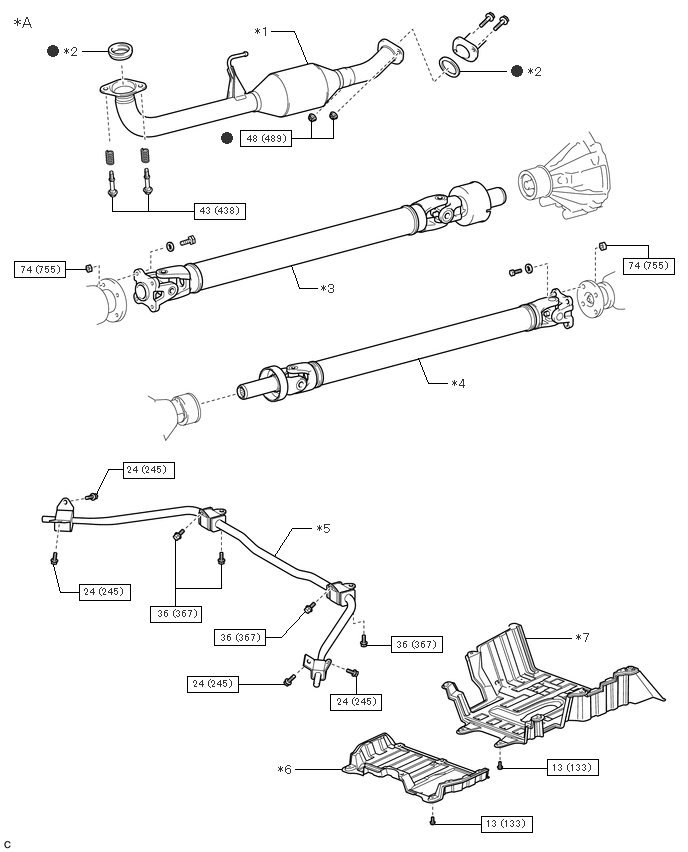 *A

*1

*2

*2

48 (489)

43 (438)

74 (755)

*3

74 (755)

*4

24 (245)

*5

24 (245)

36 (367)

36 (367)

36 (367)

*7

24 (245)

24 (245)

*6

13 (133)

13 (133)

C