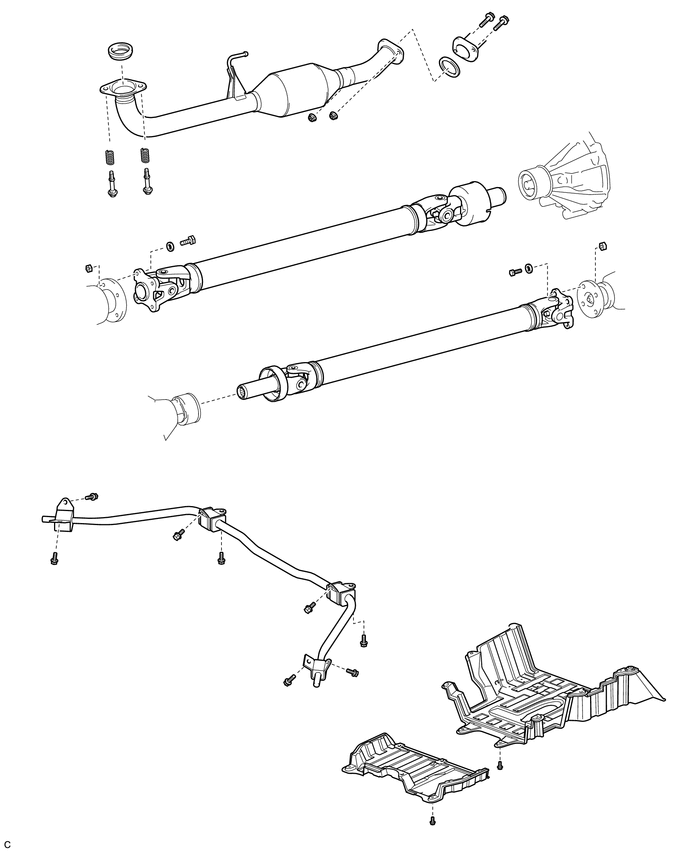 C