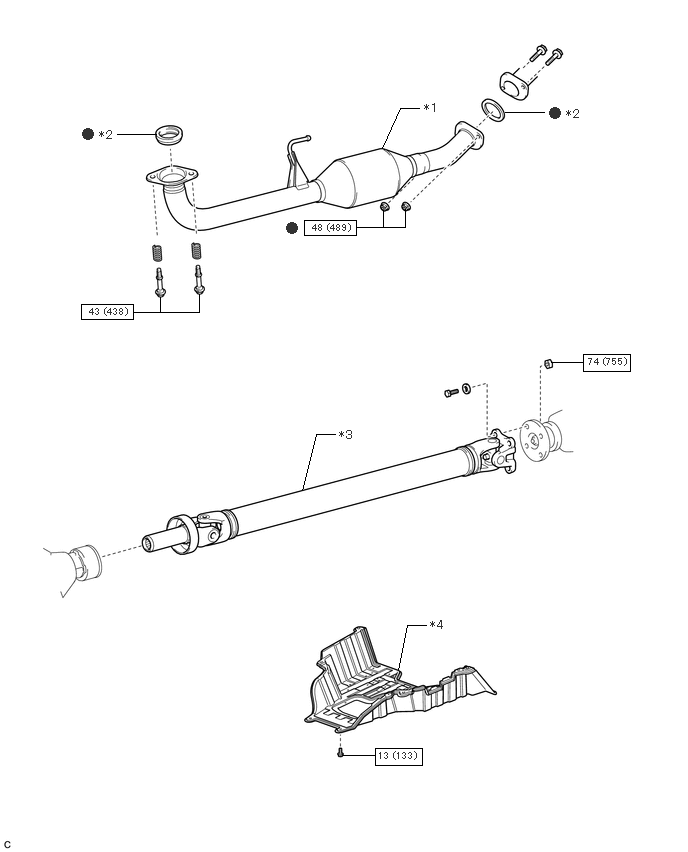 *1

*2

*2

48 (489)

43 (438)

74 (755)

*3

*4

13 (133)

C