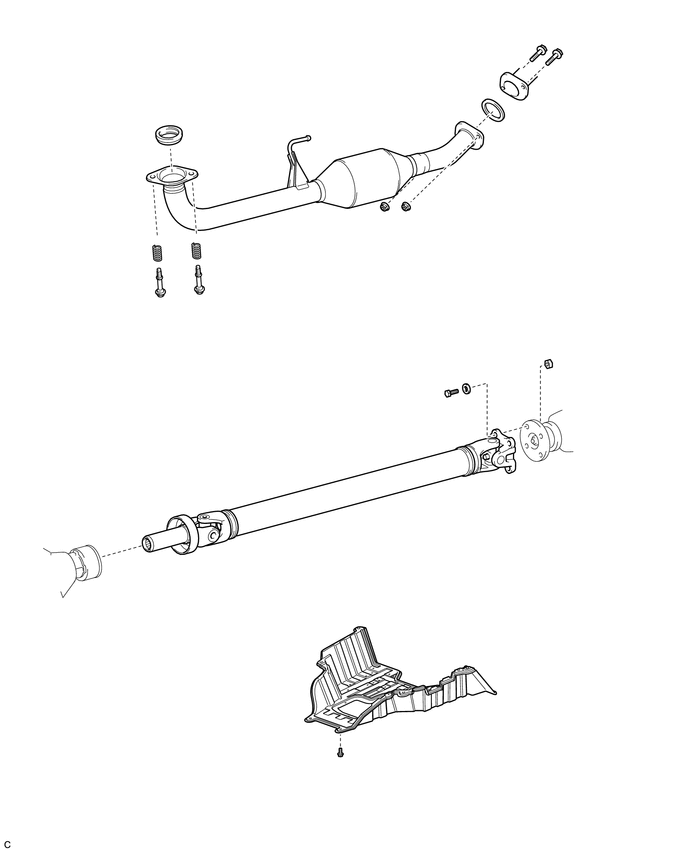 C