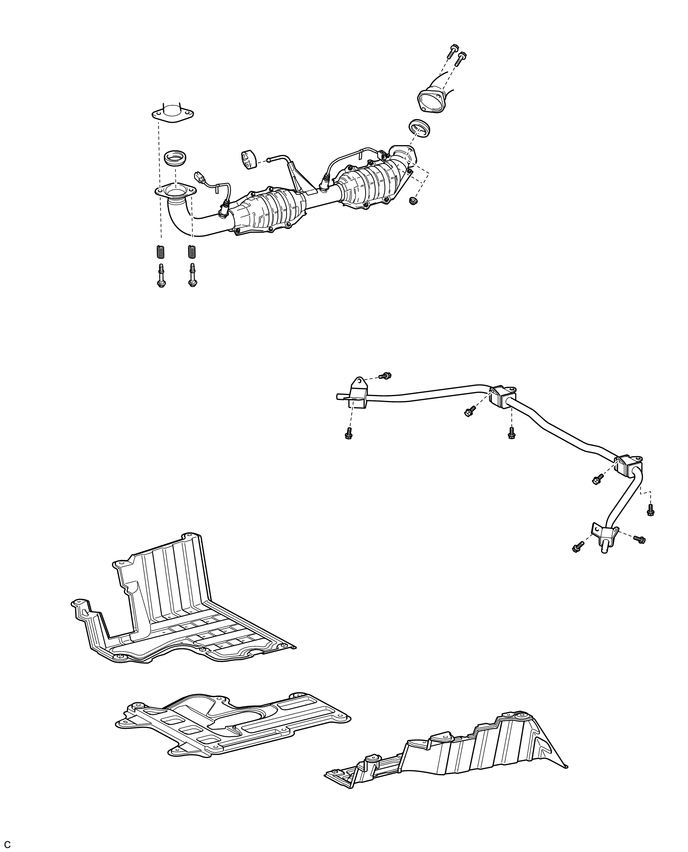 C