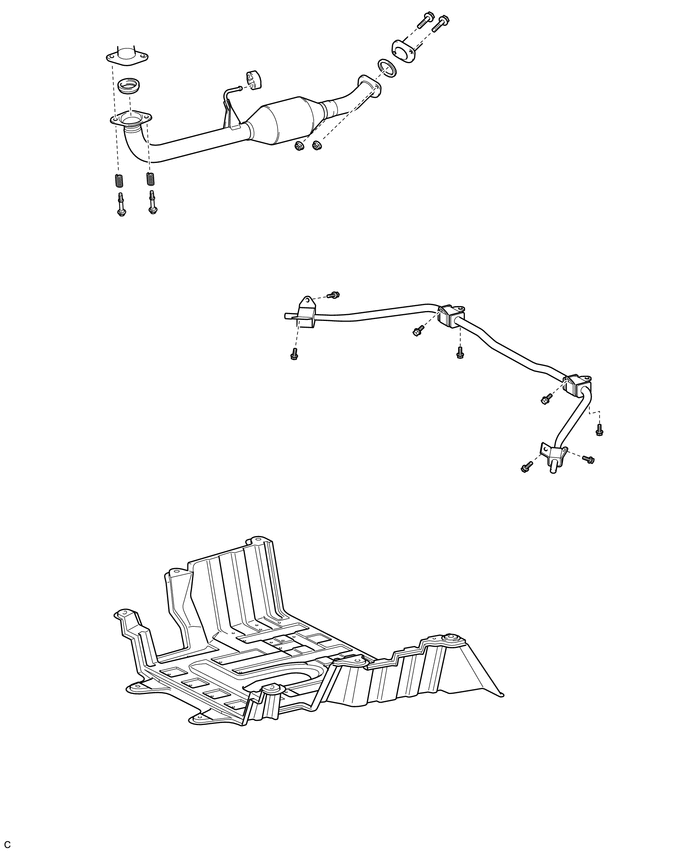 C