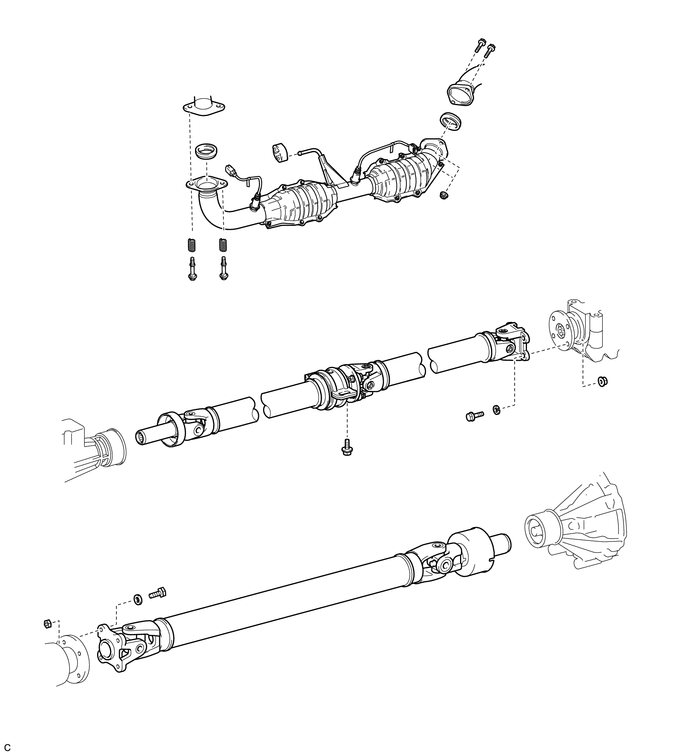 C